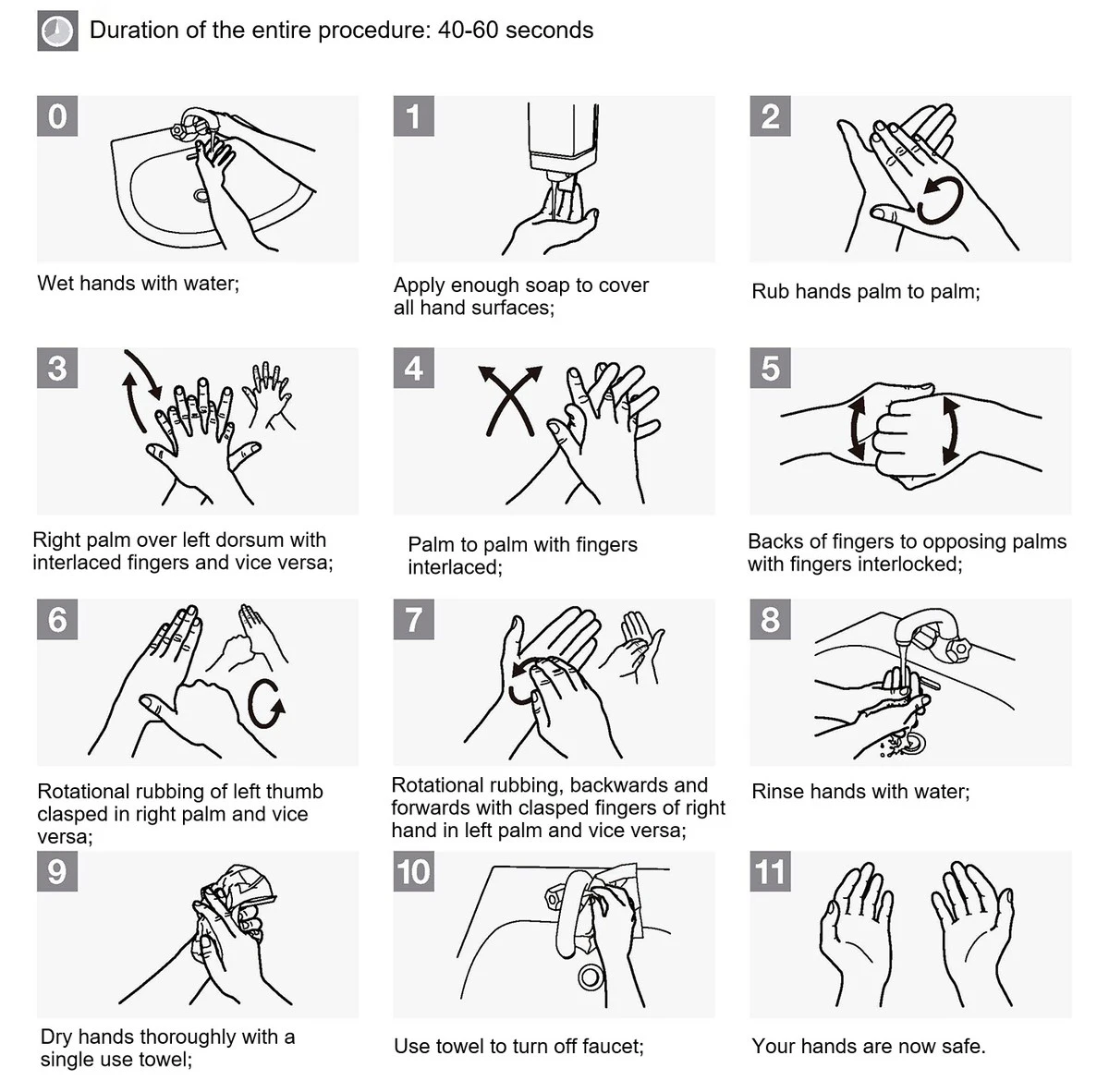 Duration of the entire procedure: 40-60 seconds

0

Wet hands with water;

1

Apply enough soap to cover all hand surfaces;

2

Rub hands palm to palm;

3

Right palm over left dorsum with interlaced fingers and vice versa;

4

Palm to palm with fingers interlaced;

5

Backs of fingers to opposing palms with fingers interlocked;

6

Rotational rubbing of left thumb clasped in right palm and vice versa;

7

Rotational rubbing, backwards and forwards with clasped fingers of right hand in left palm and vice versa;

8

Rinse hands with water;

9

Dry hands thoroughly with a single use towel;

10

Use towel to turn off faucet;

11

Your hands are now safe.