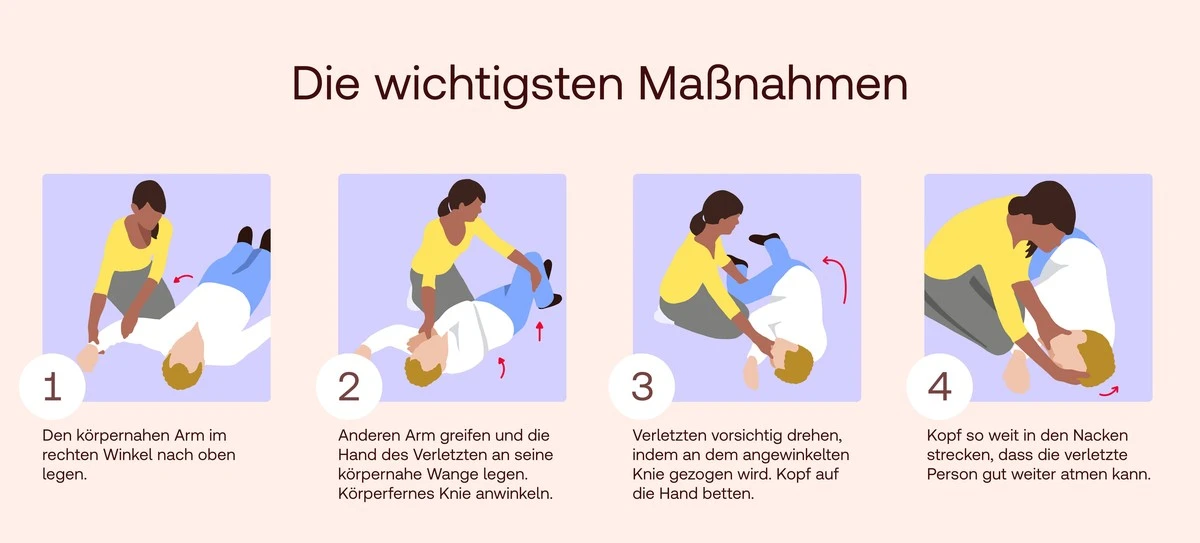 Die wichtigsten Maßnahmen

1

Den körpernahen Arm im rechten Winkel nach oben legen.

2

Anderen Arm greifen und die Hand des Verletzten an seine körpernahe Wange legen. Körperfernes Knie anwinkeln.

3

Verletzten vorsichtig drehen, indem an dem angewinkelten Knie gezogen wird. Kopf auf die Hand betten.

4

Kopf so weit in den Nacken strecken, dass die verletzte Person gut weiter atmen kann.